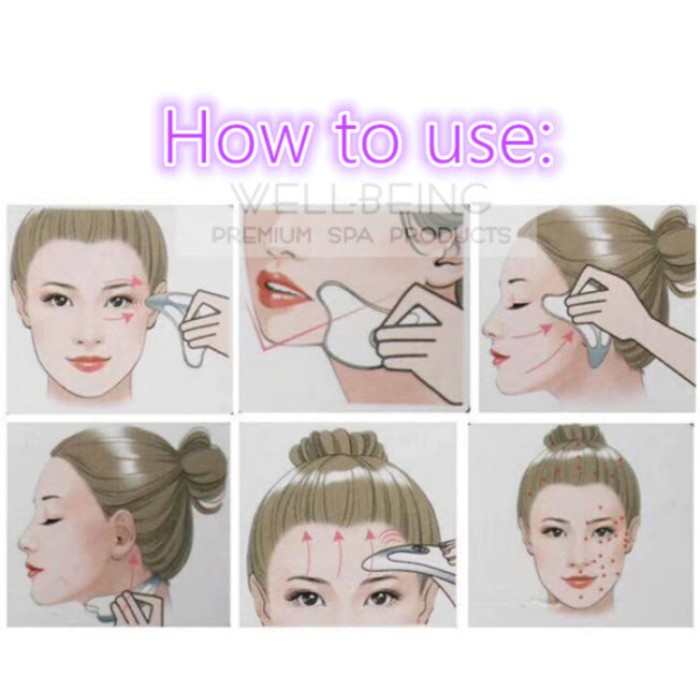 How to use:

WELL-BEING
PREMIUM SPA PRODUCTS