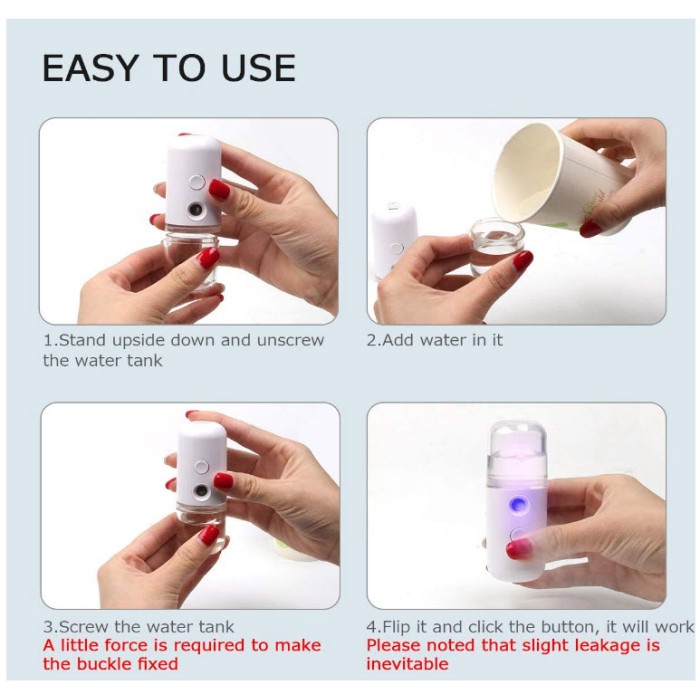 EASY TO USE

1.Stand upside down and unscrew the water tank

2.Add water in it

3.Screw the water tank
A little force is required to make the buckle fixed

4.Flip it and click the button, it will work
Please noted that slight leakage is inevitable