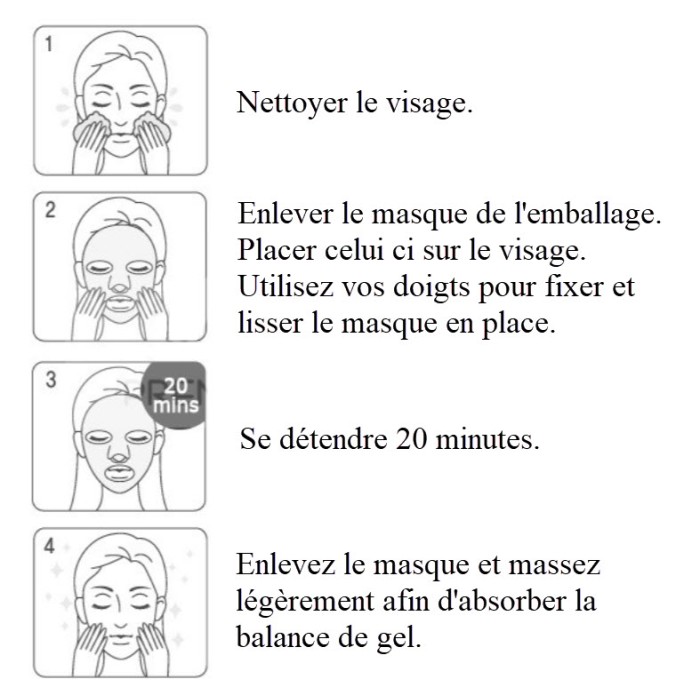 1

Nettoyer le visage.

2

Enlever le masque de l'emballage. Placer celui ci sur le visage. Utilisez vos doigts pour fixer et lisser le masque en place.

3

20 mins

Se détendre 20 minutes.

4

Enlevez le masque et massez légèrement afin d'absorber la balance de gel.